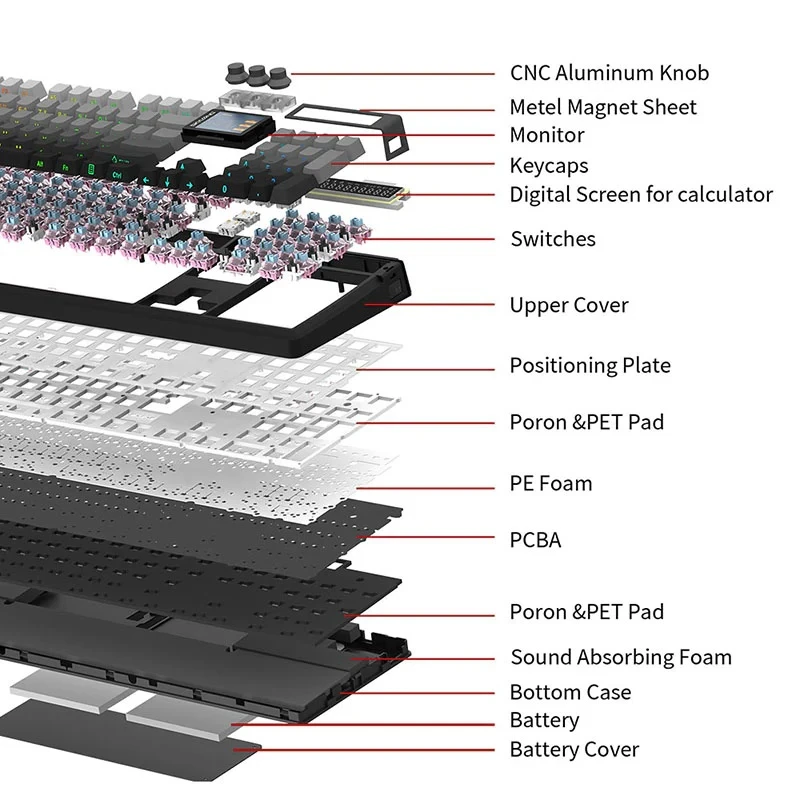 CNC Aluminum Knob
Metel Magnet Sheet
Monitor
Keycaps
Digital Screen for calculator
Switches
Upper Cover
Positioning Plate
Poron &PET Pad
PE Foam
PCBA
Poron &PET Pad
Sound Absorbing Foam
Bottom Case
Battery
Battery Cover